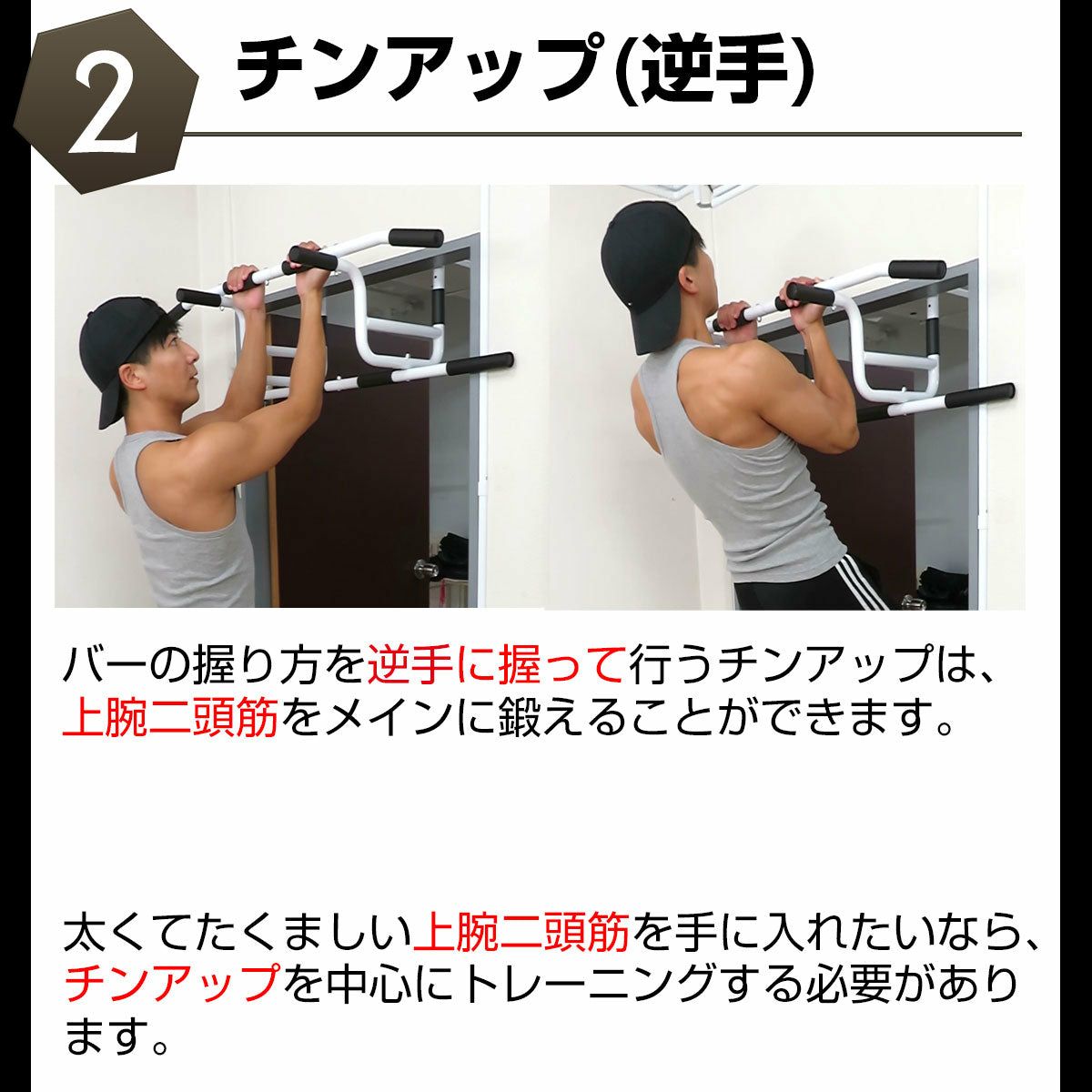 2

チンアップ(逆手)

バーの握り方を逆手に握って行うチンアップは、上腕二頭筋をメインに鍛えることができます。

太くてたくましい上腕二頭筋を手に入れたいなら、チンアップを中心にトレーニングする必要があります。