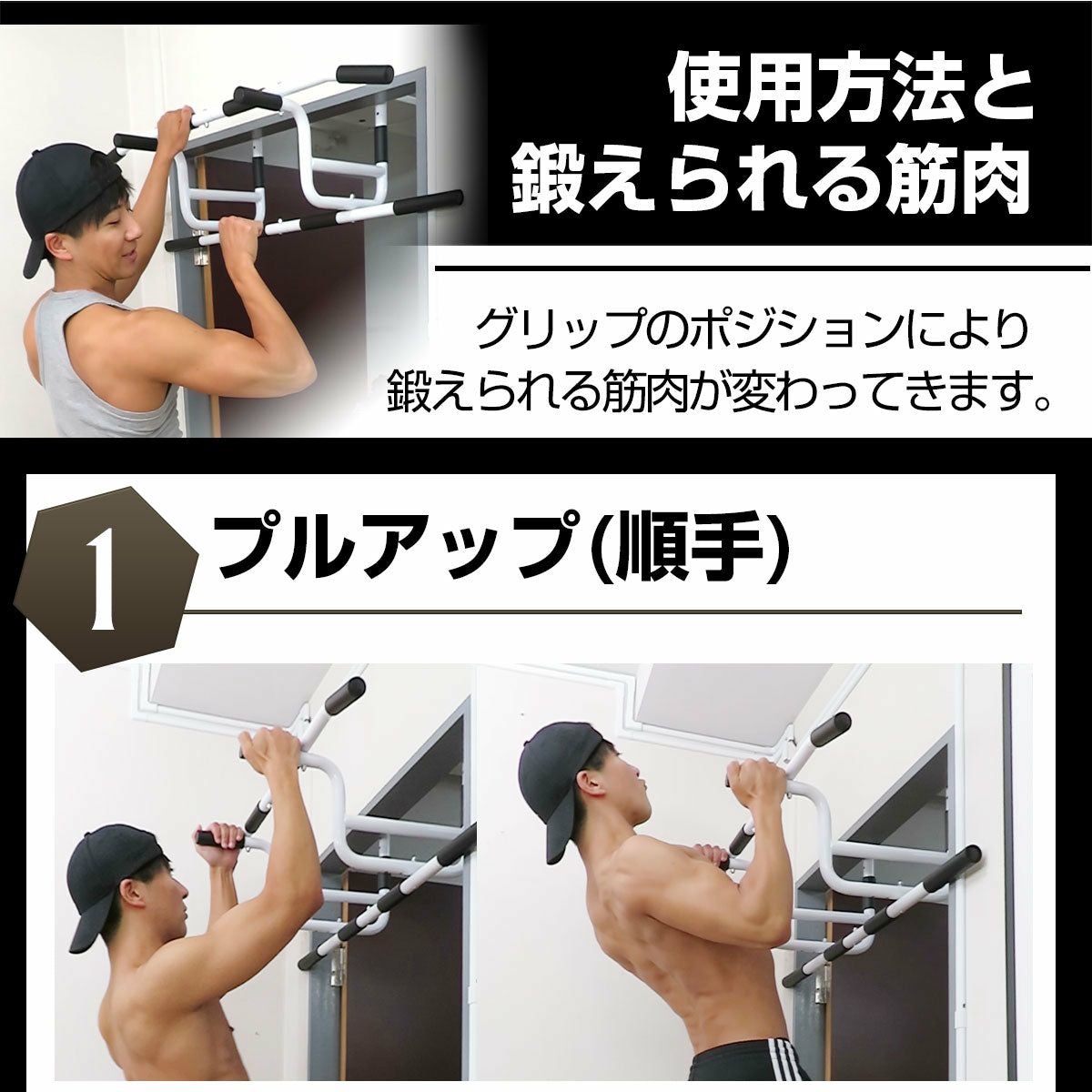 使用方法と
鍛えられる筋肉

グリップのポジションにより
鍛えられる筋肉が変わってきます。

1 プルアップ(順手)