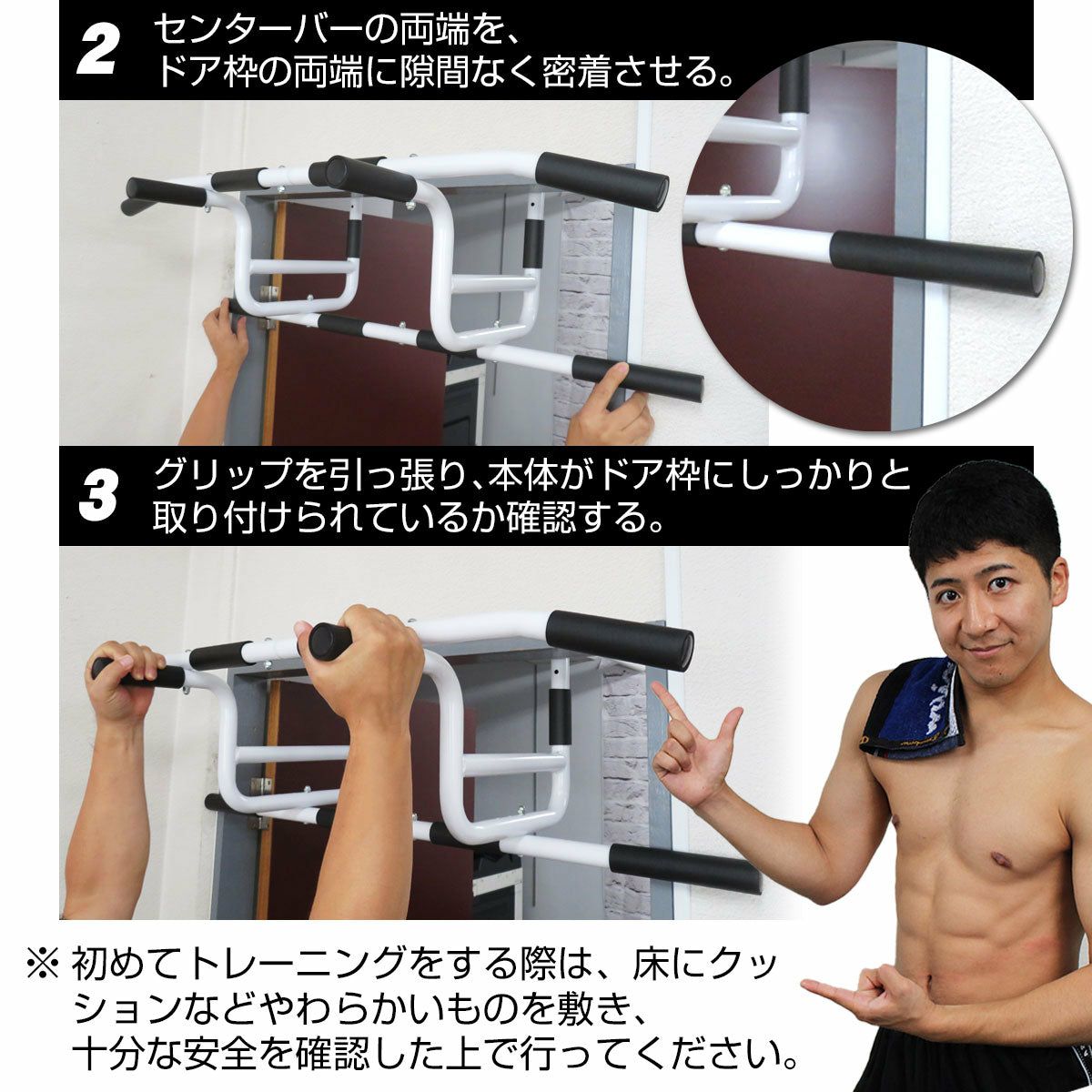 2 センターバーの両端を、ドア枠の両端に隙間なく密着させる。

3 グリップを引っ張り、本体がドア枠にしっかりと取り付けられているか確認する。

※ 初めてトレーニングをする際は、床にクッションなどやわらかいものを敷き、十分な安全を確認した上で行ってください。